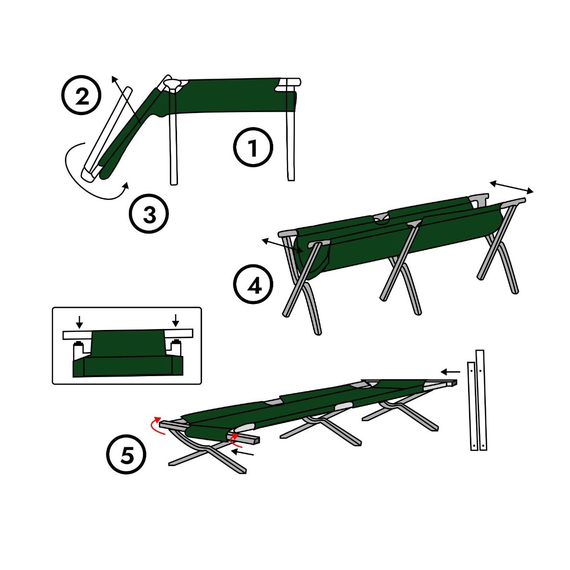 2

1

3

4

5