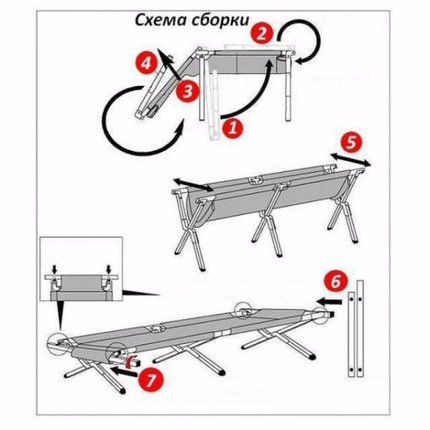 Схема сборки

2

4

3

1

5

6

7