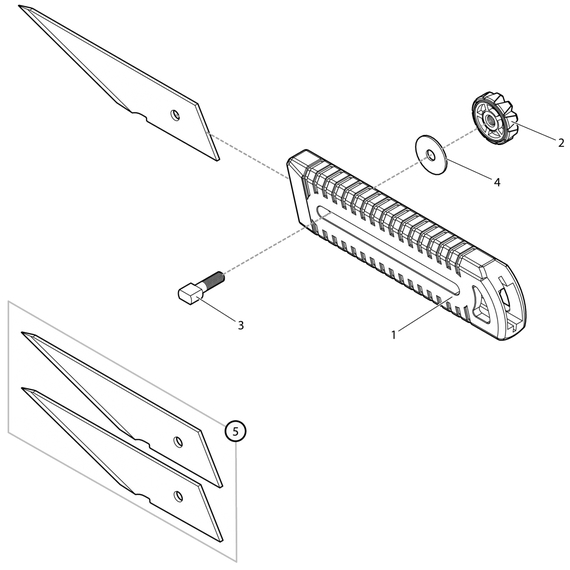 2
4
3
1
5