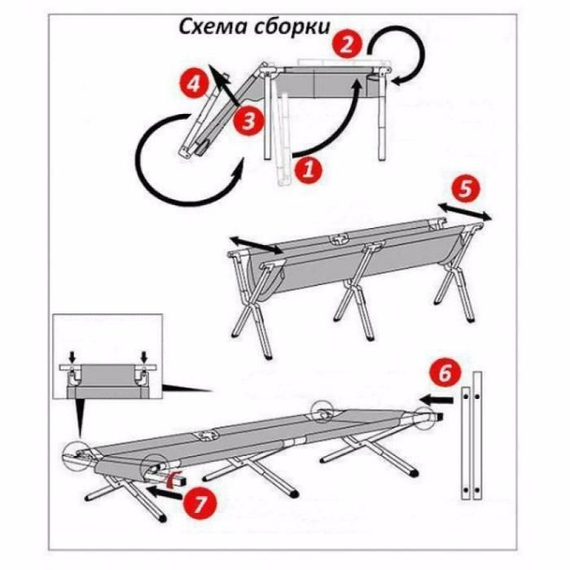 Схема сборки

2
4
3
1
5
6
7