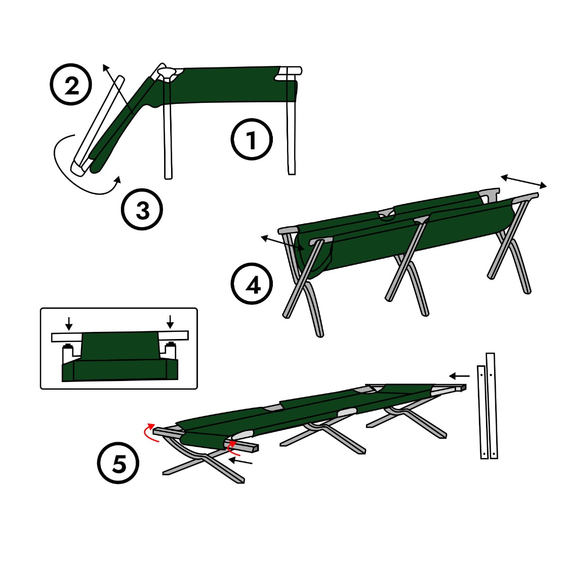 2

1

3

4

5