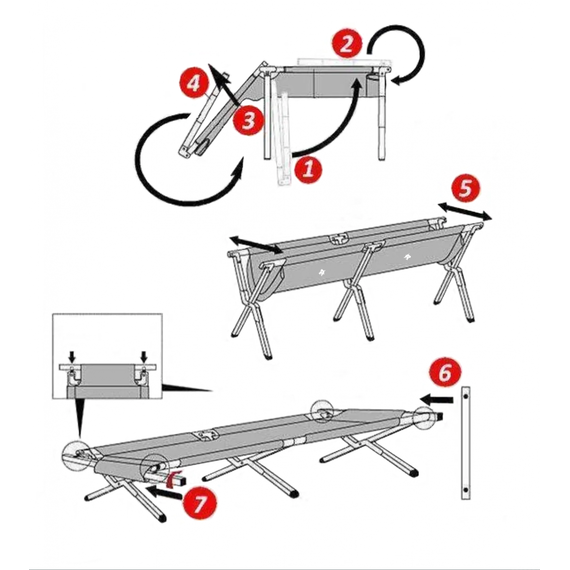 2
4
3
1
5
6
7